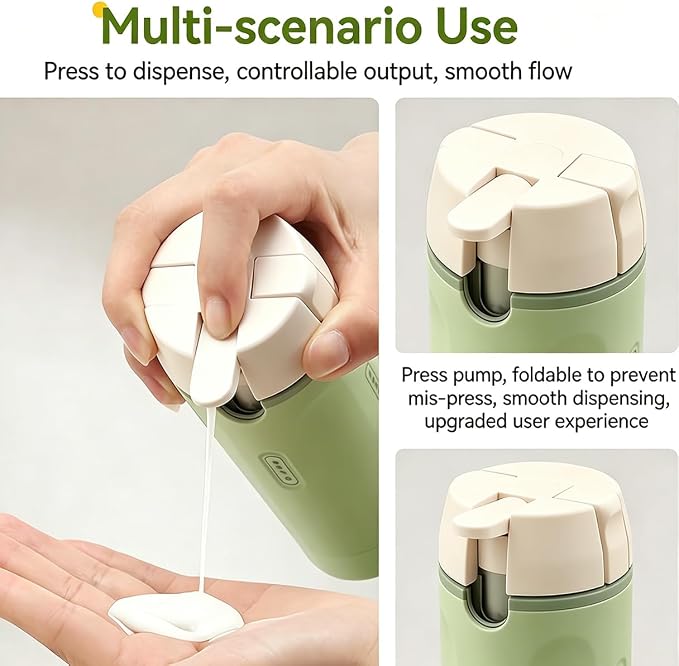 Multi-scenario Use

Press to dispense, controllable output, smooth flow

Press pump, foldable to prevent mis-press, smooth dispensing, upgraded user experience