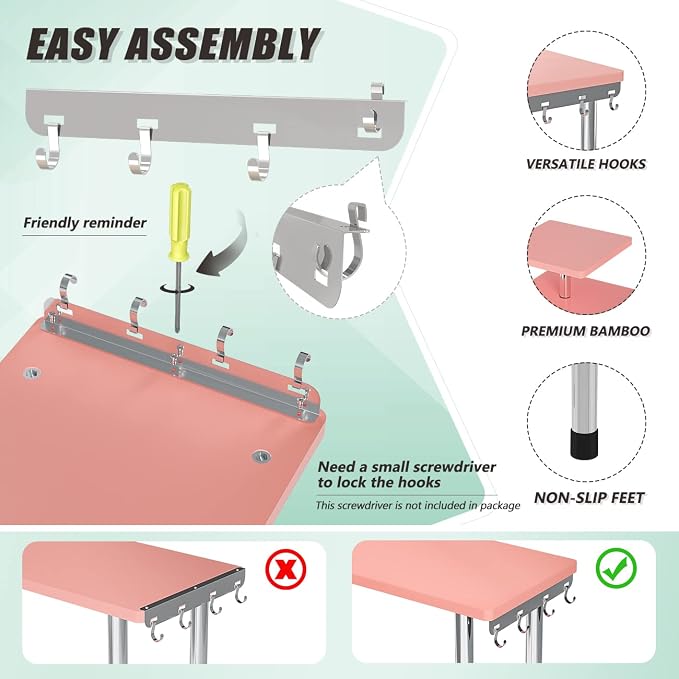 EASY ASSEMBLY

Friendly reminder

Need a small screwdriver to lock the hooks

This screwdriver is not included in package

VERSATILE HOOKS

PREMIUM BAMBOO

NON-SLIP FEET