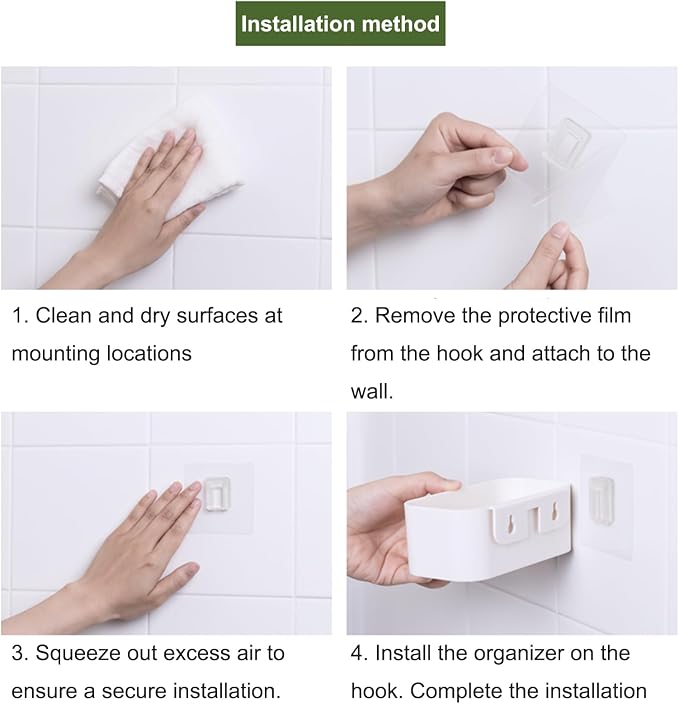 Installation method

1. Clean and dry surfaces at mounting locations

2. Remove the protective film from the hook and attach to the wall.

3. Squeeze out excess air to ensure a secure installation.

4. Install the organizer on the hook. Complete the installation