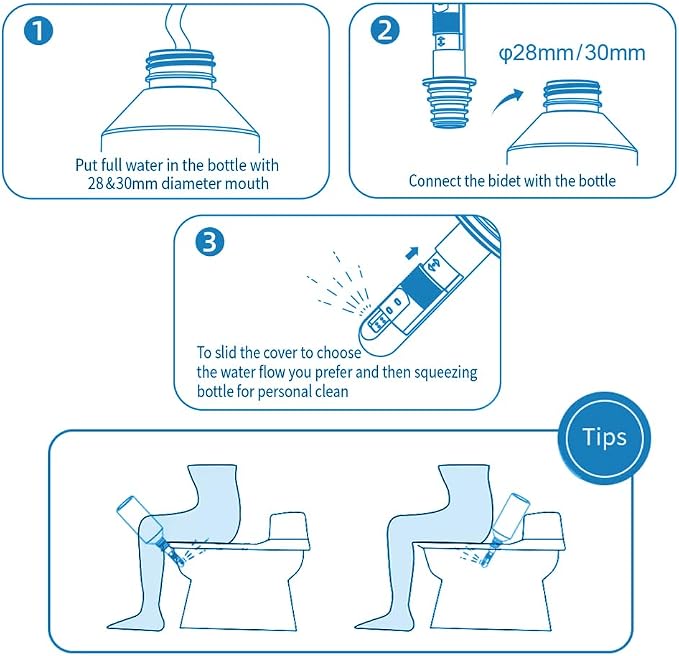 1

Put full water in the bottle with 28&30mm diameter mouth

2

φ28mm/30mm

Connect the bidet with the bottle

3

To slid the cover to choose the water flow you prefer and then squeezing bottle for personal clean

Tips