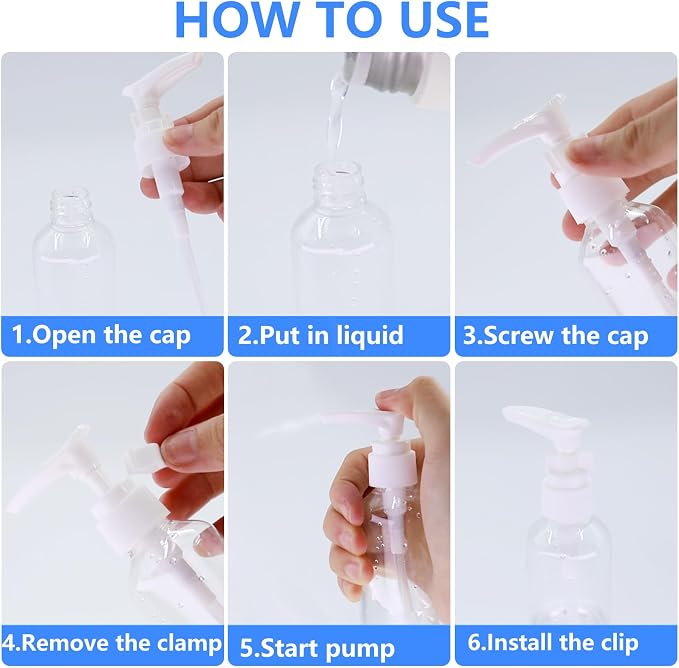 HOW TO USE

1.Open the cap

2.Put in liquid

3.Screw the cap

4.Remove the clamp

5.Start pump

6.Install the clip