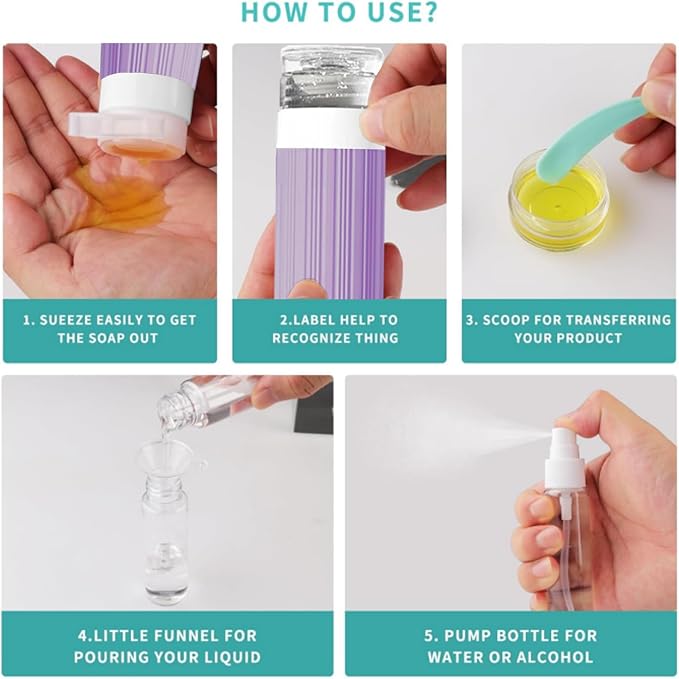 HOW TO USE?

1. SUEEZE EASILY TO GET THE SOAP OUT

2.LABEL HELP TO RECOGNIZE THING

3. SCOOP FOR TRANSFERRING YOUR PRODUCT

4.LITTLE FUNNEL FOR POURING YOUR LIQUID

5. PUMP BOTTLE FOR WATER OR ALCOHOL