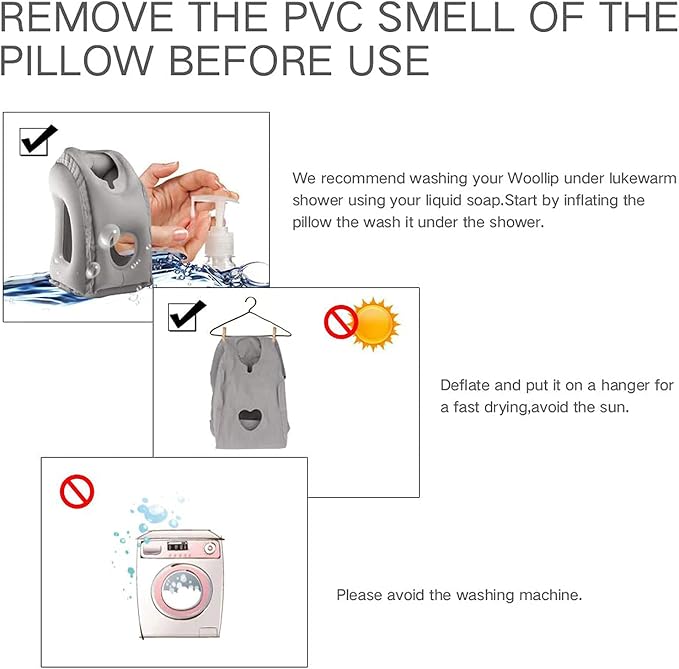 REMOVE THE PVC SMELL OF THE PILLOW BEFORE USE

We recommend washing your Woollip under lukewarm shower using your liquid soap.Start by inflating the pillow the wash it under the shower.

Deflate and put it on a hanger for a fast drying,avoid the sun.

Please avoid the washing machine.