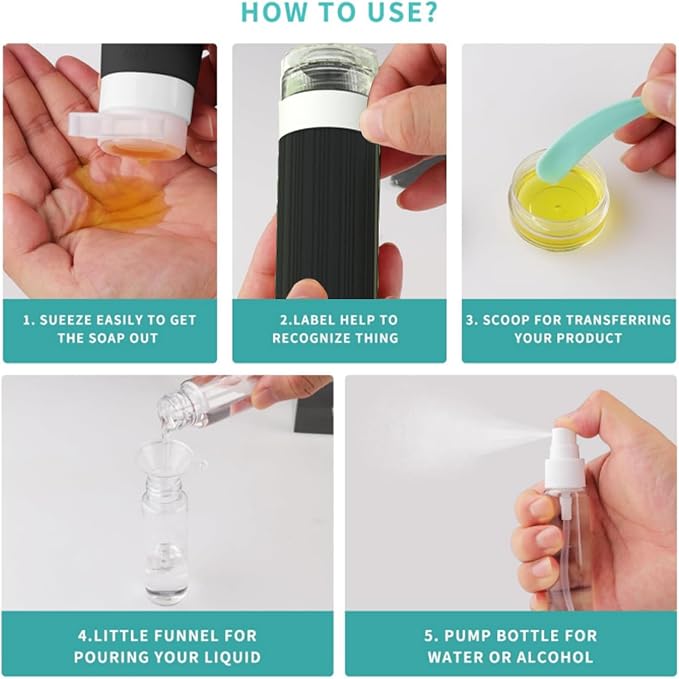 HOW TO USE?

1. SUEEZE EASILY TO GET THE SOAP OUT

2.LABEL HELP TO RECOGNIZE THING

3. SCOOP FOR TRANSFERRING YOUR PRODUCT

4.LITTLE FUNNEL FOR POURING YOUR LIQUID

5. PUMP BOTTLE FOR WATER OR ALCOHOL