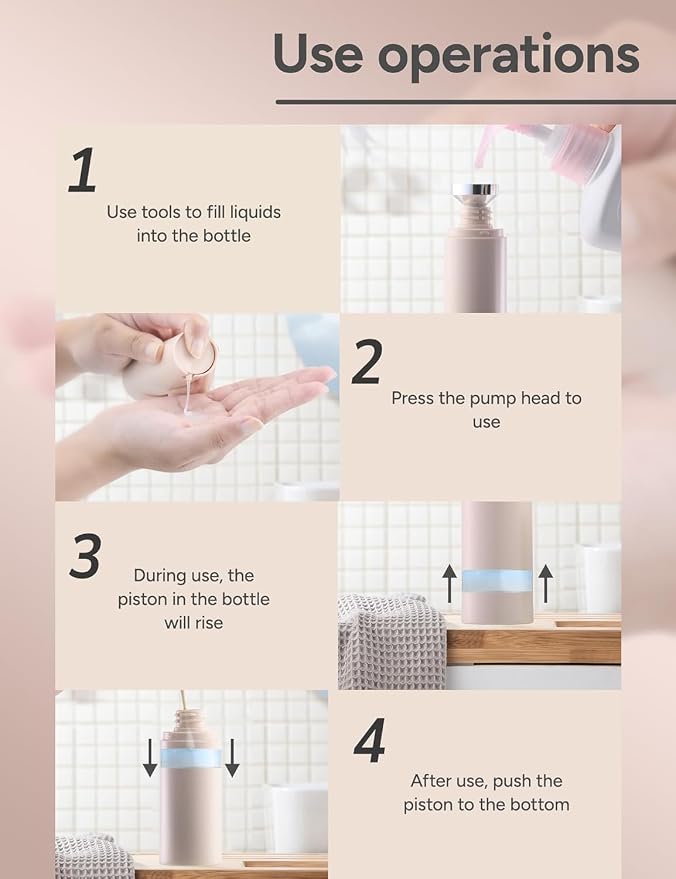 Use operations

1
Use tools to fill liquids into the bottle

2
Press the pump head to use

3
During use, the piston in the bottle will rise

4
After use, push the piston to the bottom