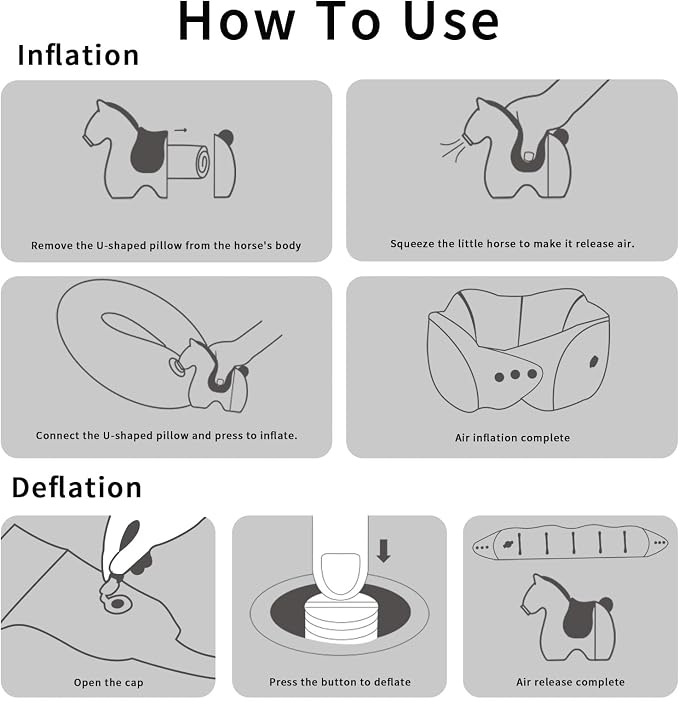 How To Use

Inflation

Remove the U-shaped pillow from the horse's body

Squeeze the little horse to make it release air.

Connect the U-shaped pillow and press to inflate.

Air inflation complete

Deflation

Open the cap

Press the button to deflate

Air release complete