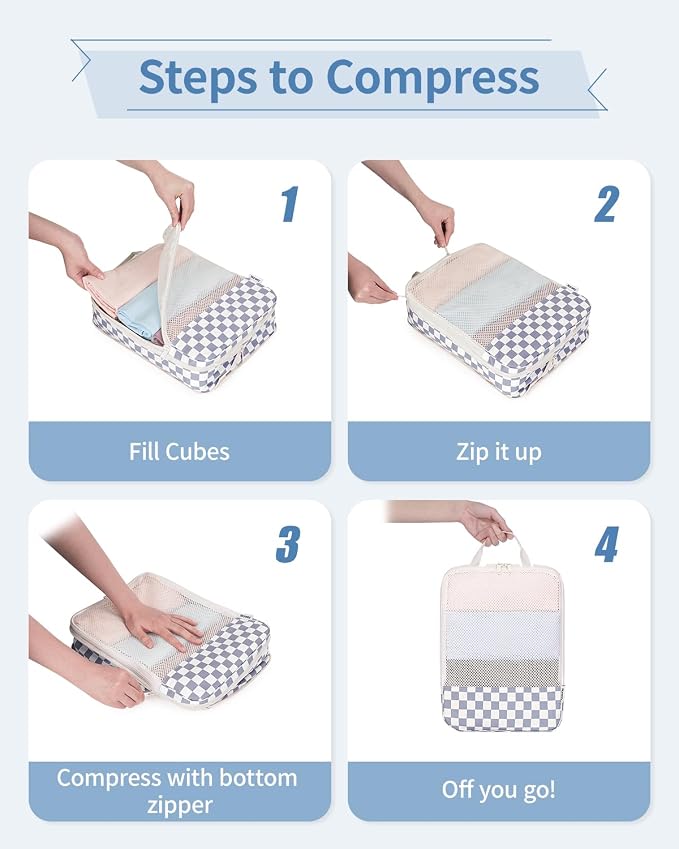 Steps to Compress

1

Fill Cubes

2

Zip it up

3

Compress with bottom zipper

4

Off you go!