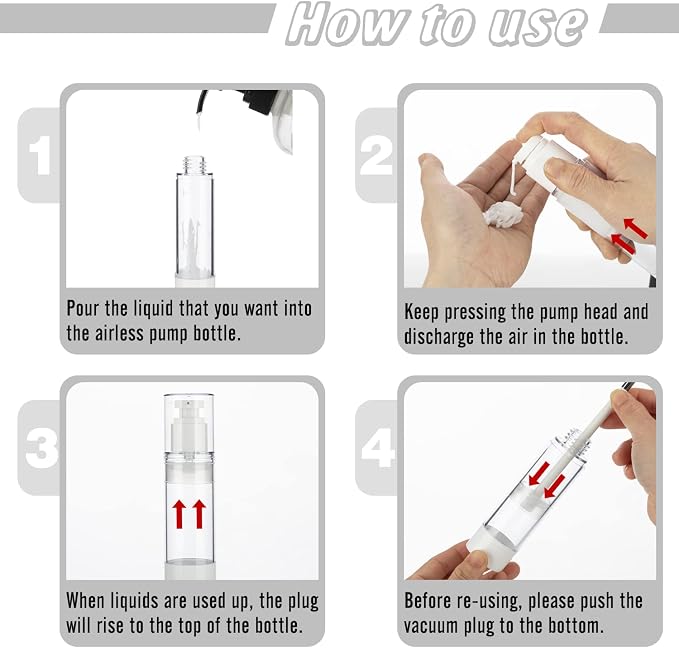 How to use

1

Pour the liquid that you want into the airless pump bottle.

2

Keep pressing the pump head and discharge the air in the bottle.

3

When liquids are used up, the plug will rise to the top of the bottle.

4

Before re-using, please push the vacuum plug to the bottom.