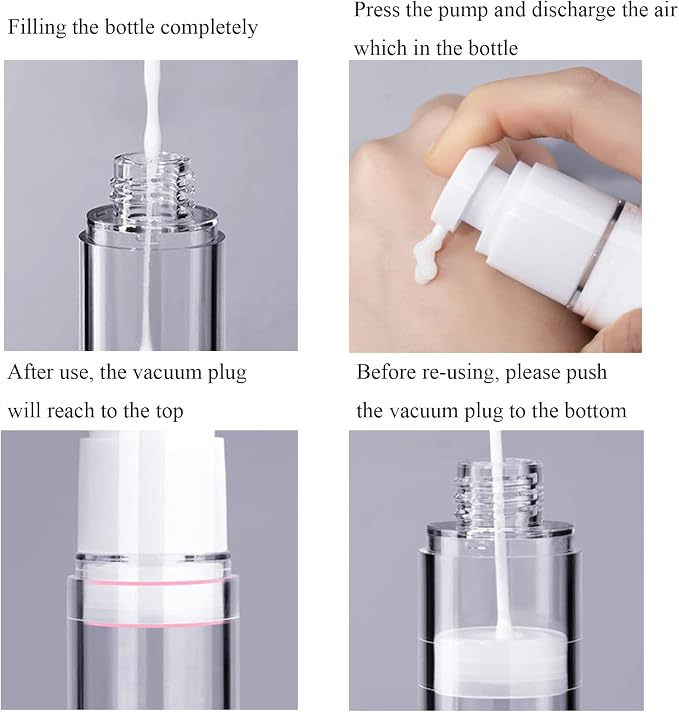 Filling the bottle completely

Press the pump and discharge the air which in the bottle

After use, the vacuum plug will reach to the top

Before re-using, please push the vacuum plug to the bottom