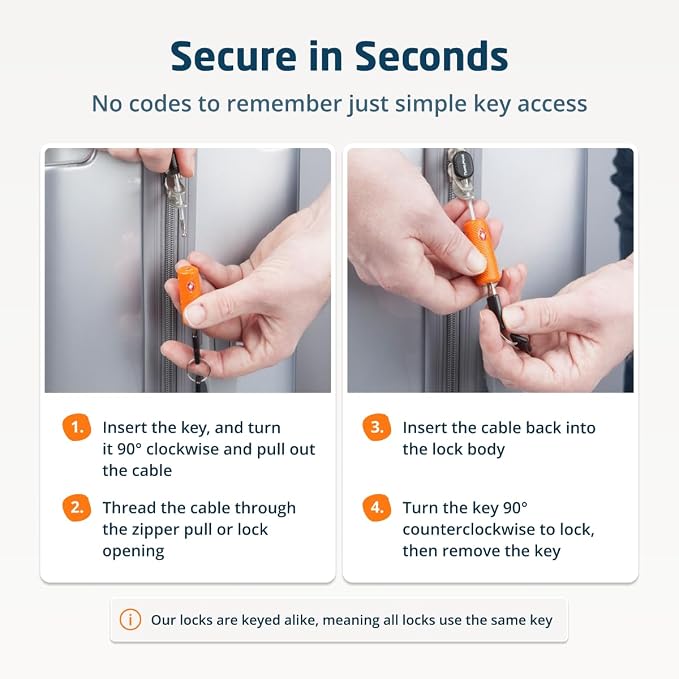 Secure in Seconds

No codes to remember just simple key access

1. Insert the key, and turn it 90° clockwise and pull out the cable

2. Thread the cable through the zipper pull or lock opening

3. Insert the cable back into the lock body

4. Turn the key 90° counterclockwise to lock, then remove the key

Our locks are keyed alike, meaning all locks use the same key