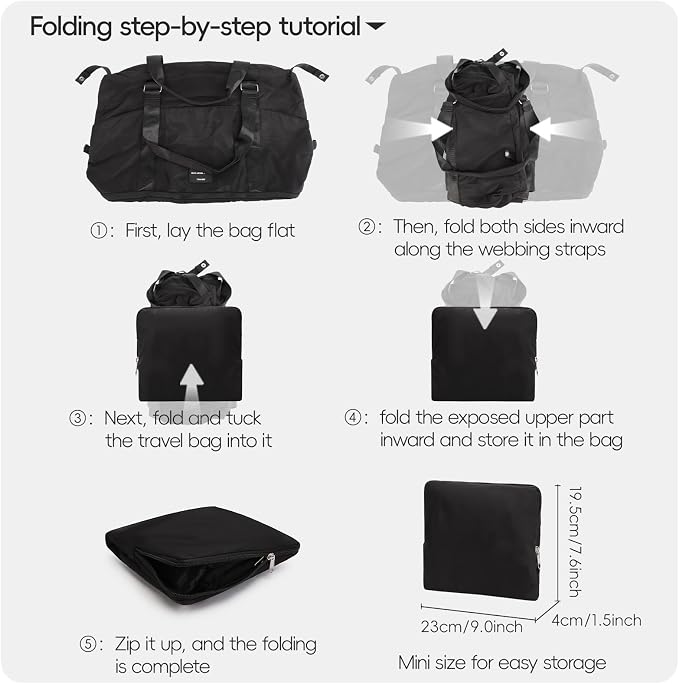 Folding step-by-step tutorial

①: First, lay the bag flat

②: Then, fold both sides inward along the webbing straps

③: Next, fold and tuck the travel bag into it

④: fold the exposed upper part inward and store it in the bag

⑤: Zip it up, and the folding is complete

19.5cm/7.6inch

23cm/9.0inch

4cm/1.5inch

Mini size for easy storage