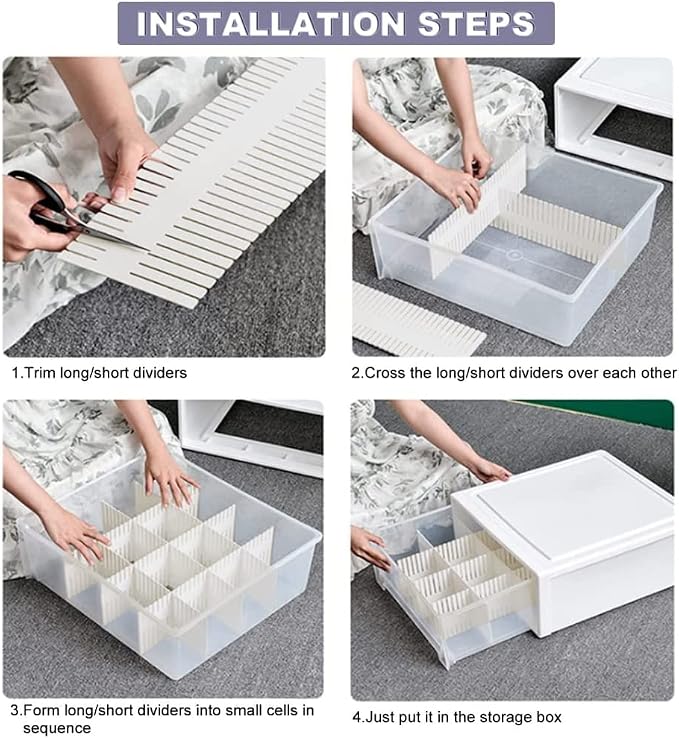 INSTALLATION STEPS

1.Trim long/short dividers

2.Cross the long/short dividers over each other

3.Form long/short dividers into small cells in sequence

4.Just put it in the storage box