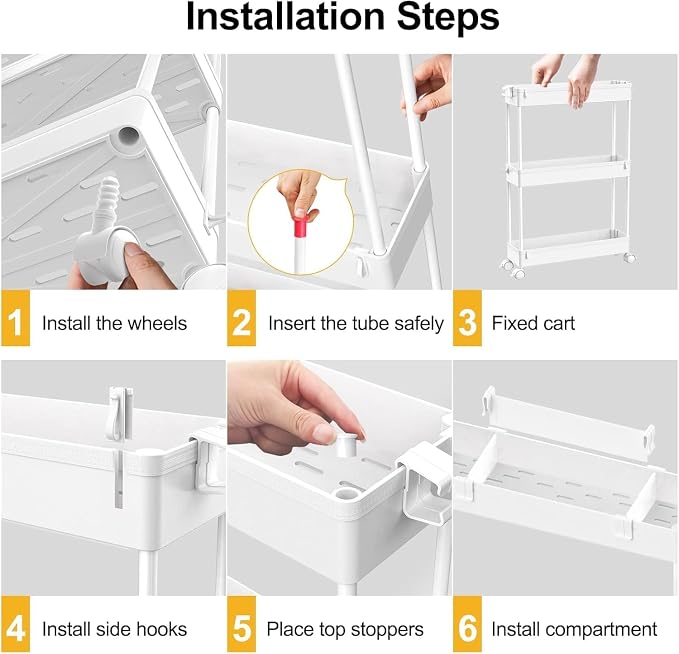 Installation Steps

1 Install the wheels

2 Insert the tube safely

3 Fixed cart

4 Install side hooks

5 Place top stoppers

6 Install compartment