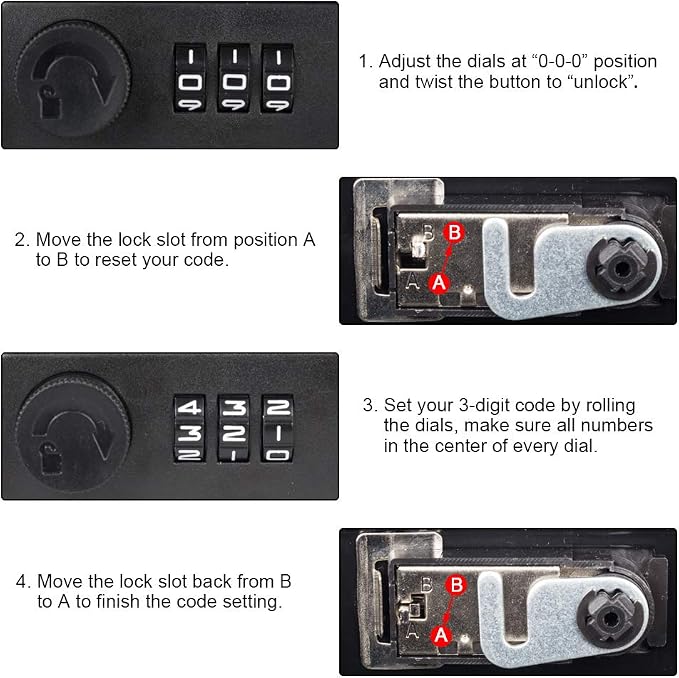 1
0
9

1
0
9

1
0
9

1. Adjust the dials at “0-0-0” position and twist the button to “unlock”.

2. Move the lock slot from position A to B to reset your code.

B
B
A
A

4
3
2

3
2
1

2
1
0

3. Set your 3-digit code by rolling the dials, make sure all numbers in the center of every dial.

4. Move the lock slot back from B to A to finish the code setting.

B
B
A
A