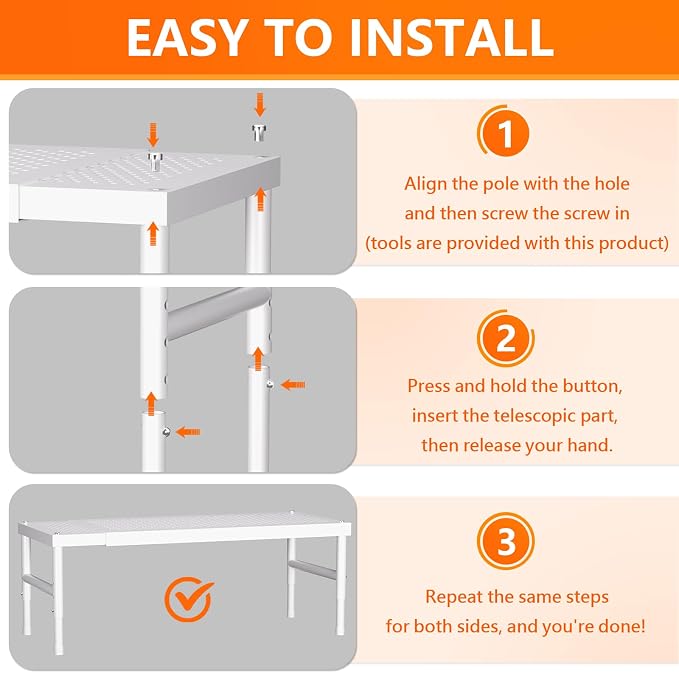 EASY TO INSTALL

1

Align the pole with the hole and then screw the screw in (tools are provided with this product)

2

Press and hold the button, insert the telescopic part, then release your hand.

3

Repeat the same steps for both sides, and you're done!