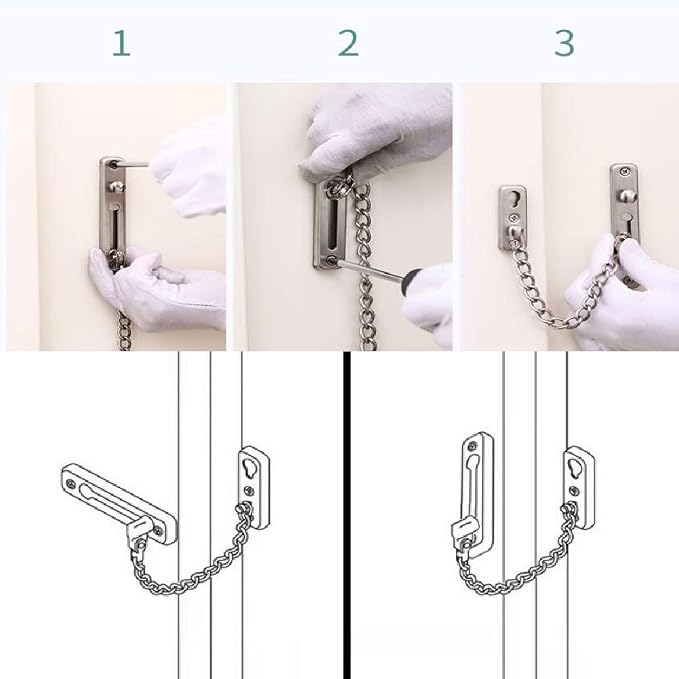 1

2

3