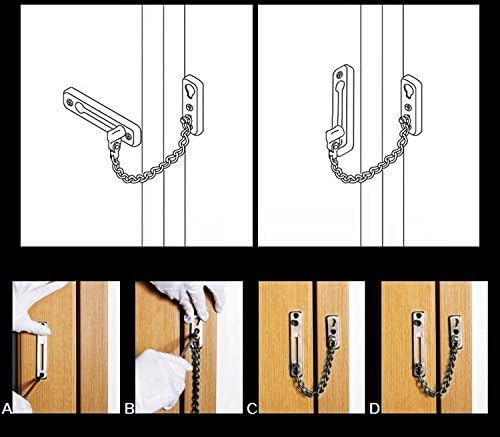 A

B

C

D